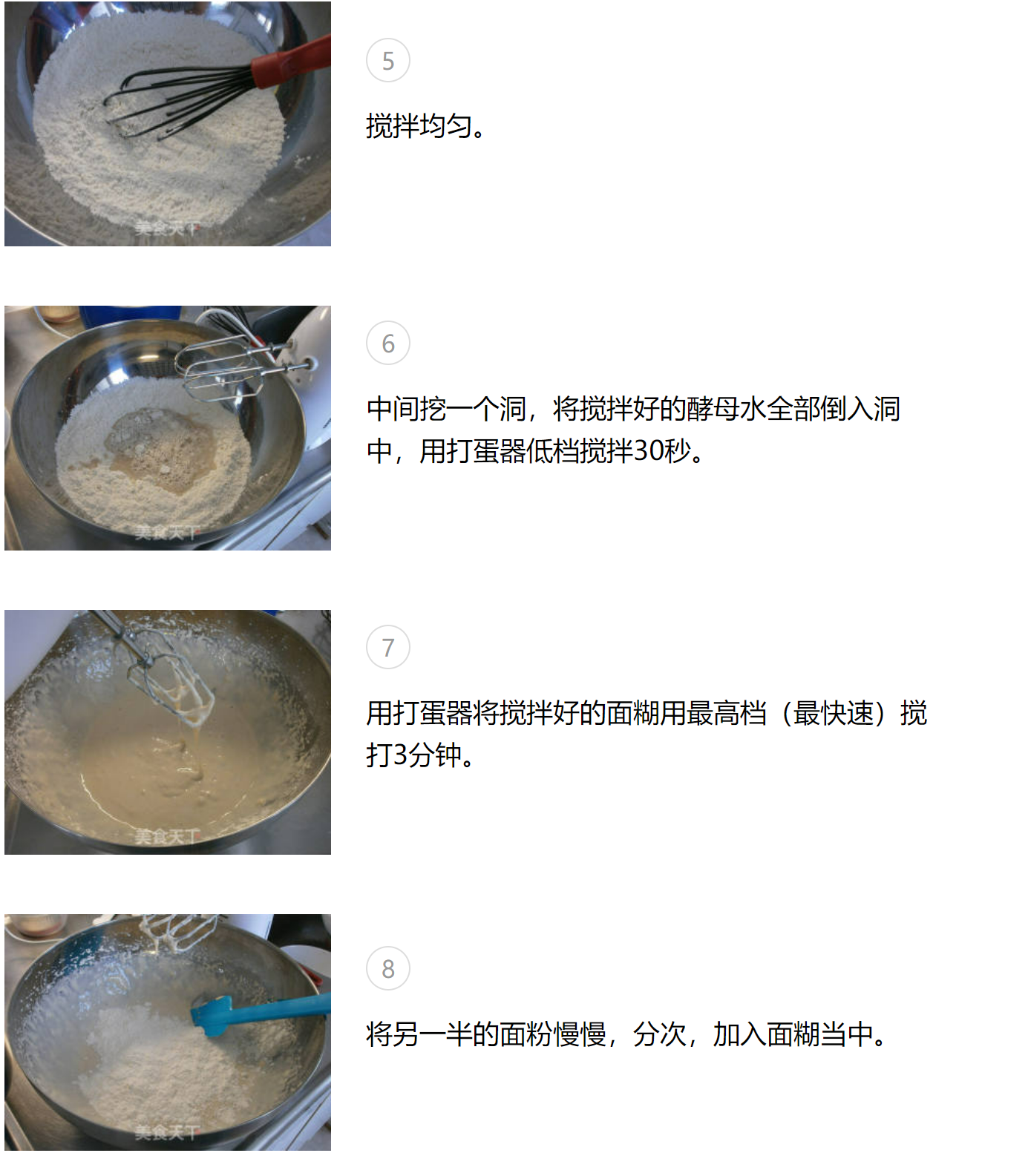 美食天下

5

搅拌均匀。

美食天下

6

中间挖一个洞，将搅拌好的酵母水全部倒入洞中，用打蛋器低档搅拌30秒。

美食天下

7

用打蛋器将搅拌好的面糊用最高档（最快速）搅打3分钟。

美食天下

8

将另一半的面粉慢慢，分次，加入面糊当中。